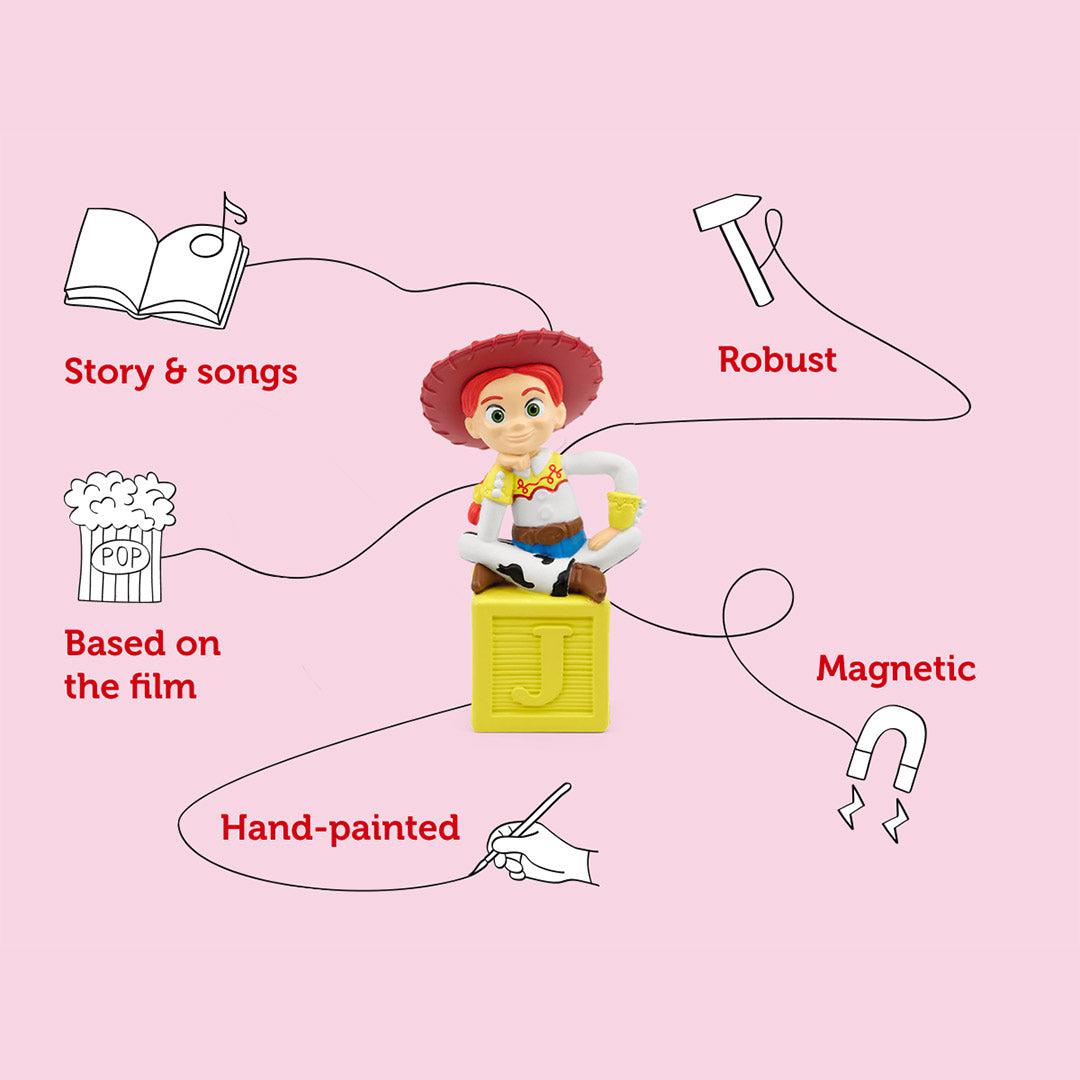 Story & songs

Robust

POP

Based on the film

J

Magnetic

Hand-painted