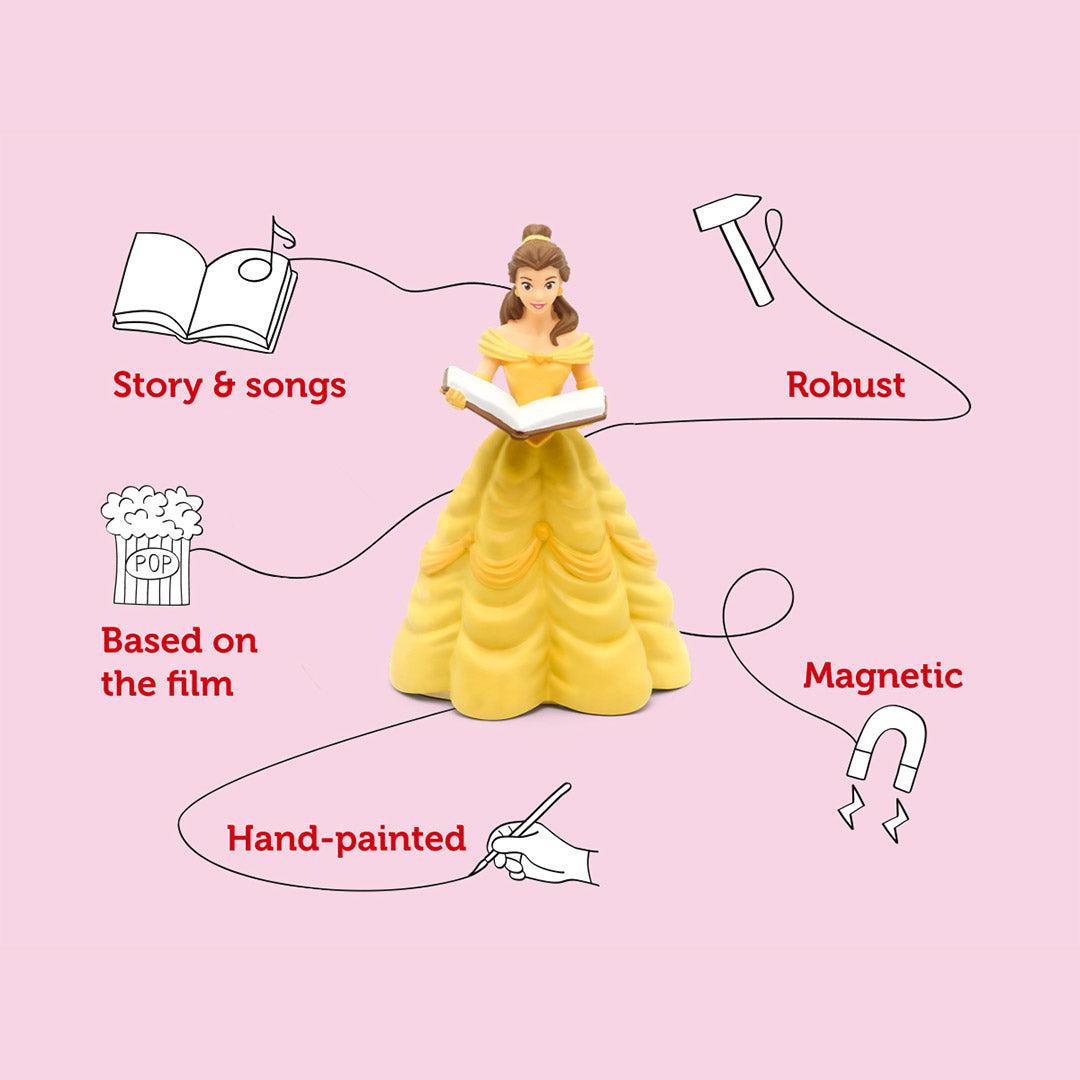 Story & songs

Robust

POP

Based on the film

Magnetic

Hand-painted